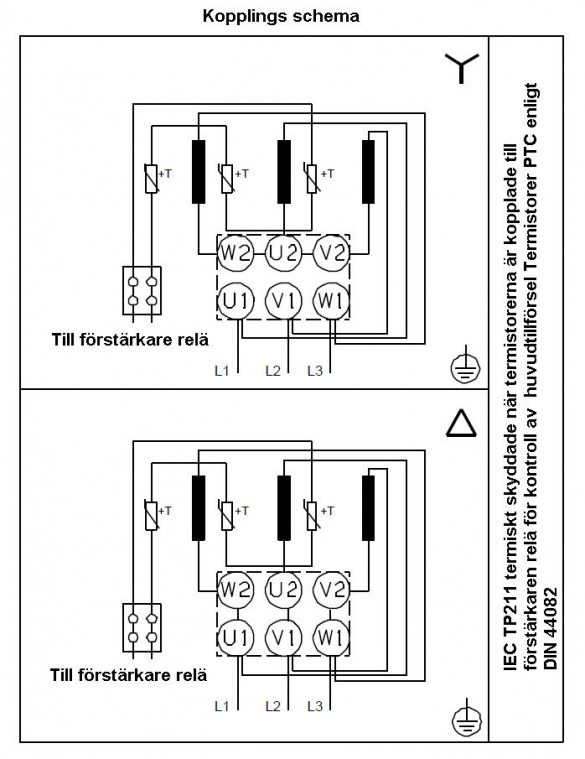 Kopplings schema

Y

+T +T +T

W2 U2 V2
U1 V1 W1

Till förstärkare relä

L1 L2 L3

△

+T +T +T

W2 U2 V2
U1 V1 W1

Till förstärkare relä

L1 L2 L3

IEC TP211 termiskt skyddade när termistorerna är kopplade till förstärkaren relä för kontroll av huvudtillförsel Termistorer PTC enligt DIN 44082